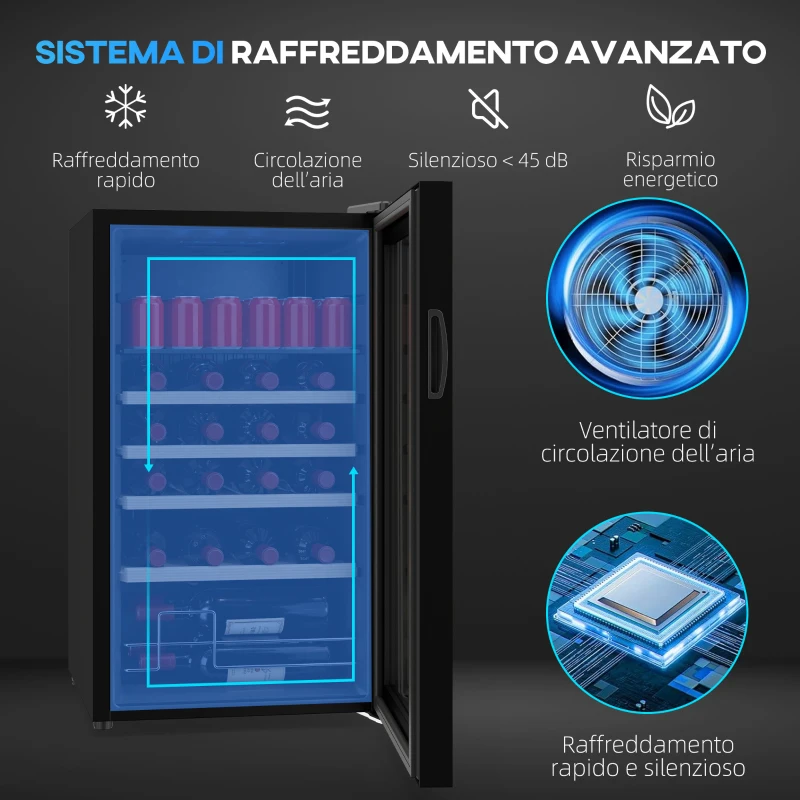 SISTEMA DI RAFFREDDAMENTO AVANZATO

Raffreddamento rapido

Circolazione dell'aria

Silenzioso < 45 dB

Risparmio energetico

Ventilatore di circolazione dell'aria

Raffreddamento rapido e silenzioso