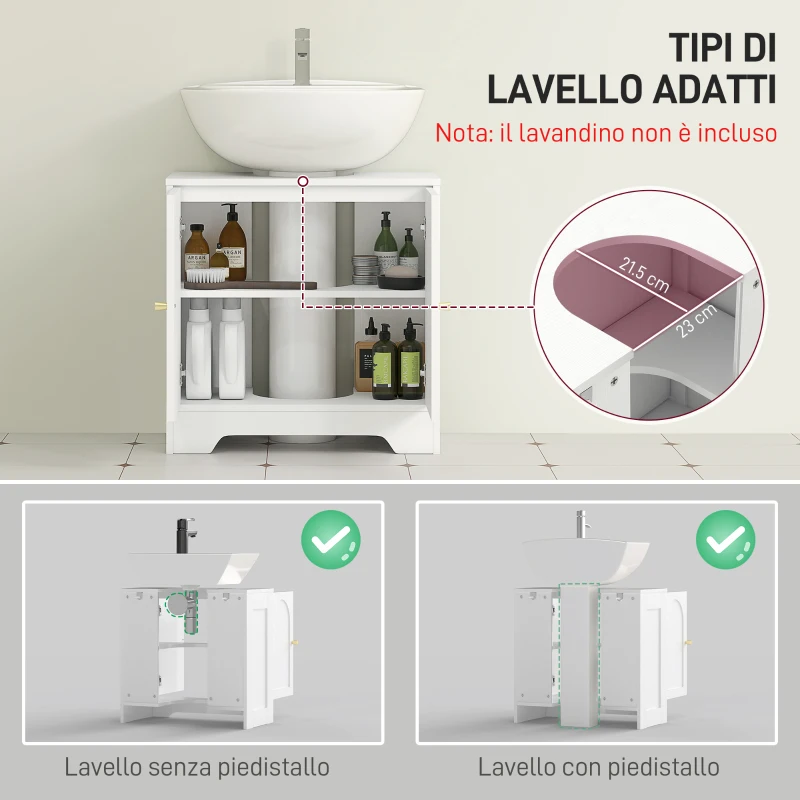 TIPI DI LAVELLO ADATTI

Nota: il lavandino non è incluso

ARGAN

ARGAN

21.5 cm

23 cm

Lavello senza piedistallo

Lavello con piedistallo