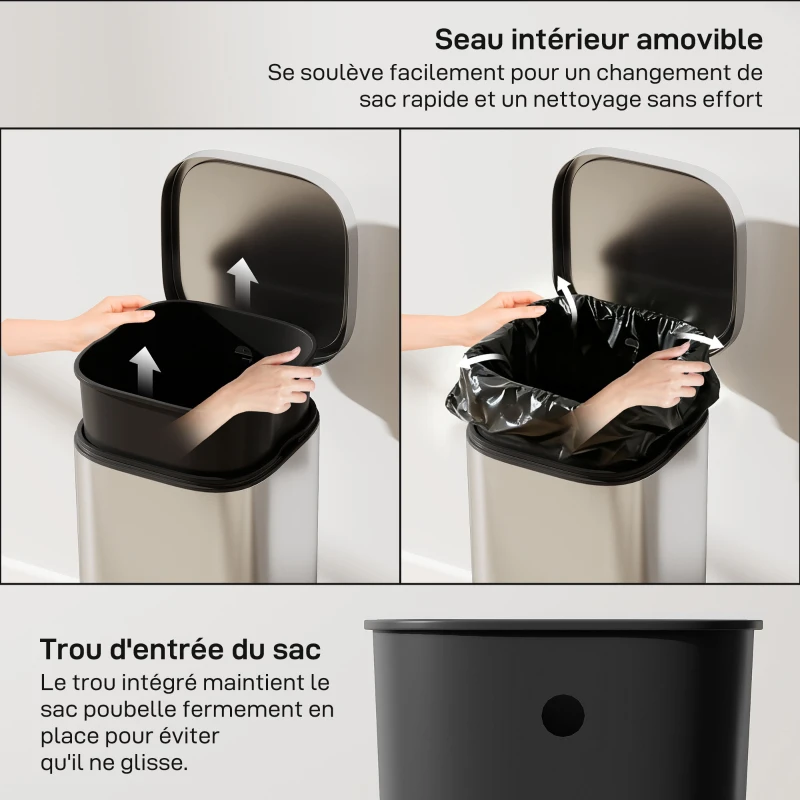 Seau intérieur amovible
Se soulève facilement pour un changement de sac rapide et un nettoyage sans effort

Trou d'entrée du sac
Le trou intégré maintient le sac poubelle fermement en place pour éviter qu'il ne glisse.