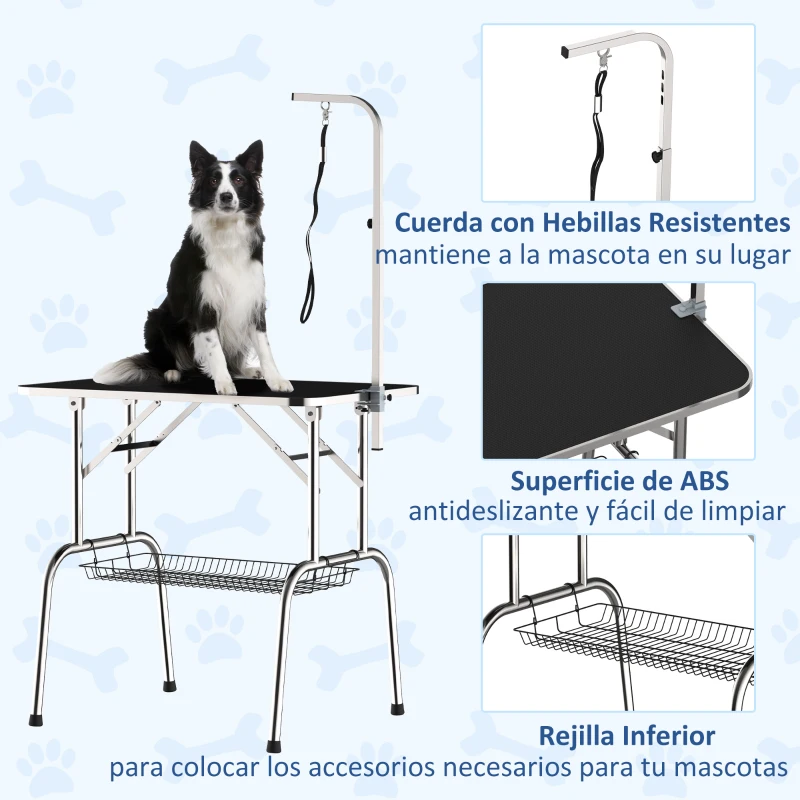 Cuerda con Hebillas Resistentes
mantiene a la mascota en su lugar

Superficie de ABS
antideslizante y fácil de limpiar

Rejilla Inferior
para colocar los accesorios necesarios para tu mascotas