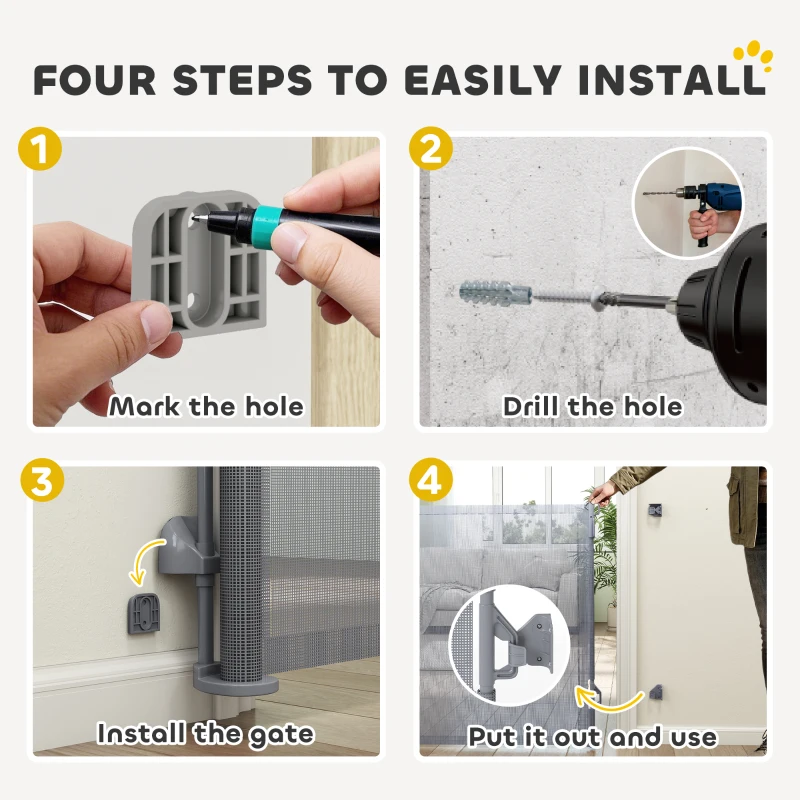 FOUR STEPS TO EASILY INSTALL

1
Mark the hole

2
Drill the hole

3
Install the gate

4
Put it out and use