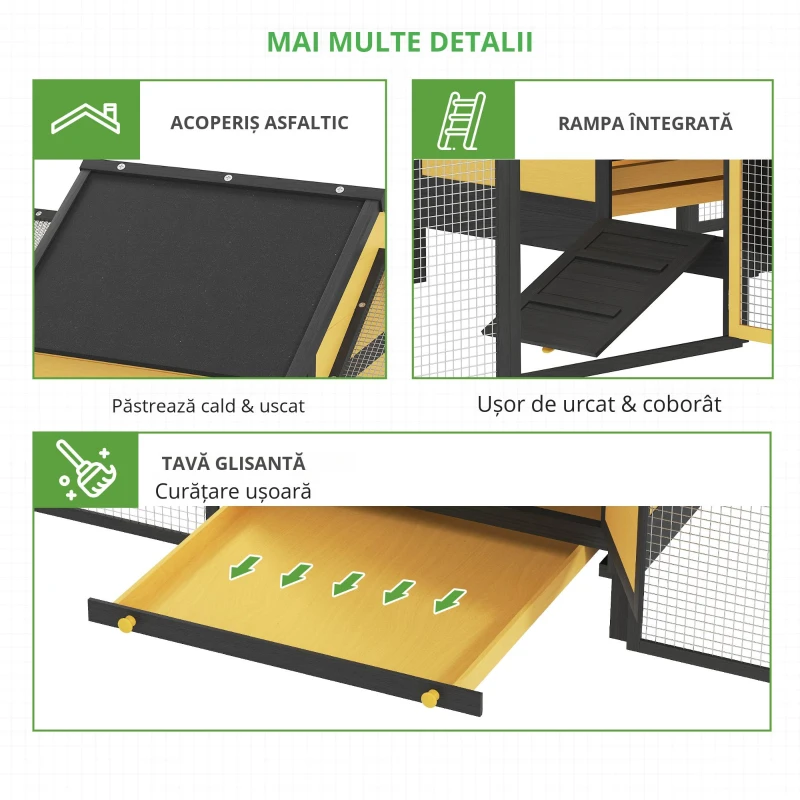 MAI MULTE DETALII

ACOPERIȘ ASFALTIC

Păstrează cald & uscat

RAMPA ÎNTEGRATĂ

Ușor de urcat & coborât

TAVĂ GLISANTĂ
Curățare ușoară