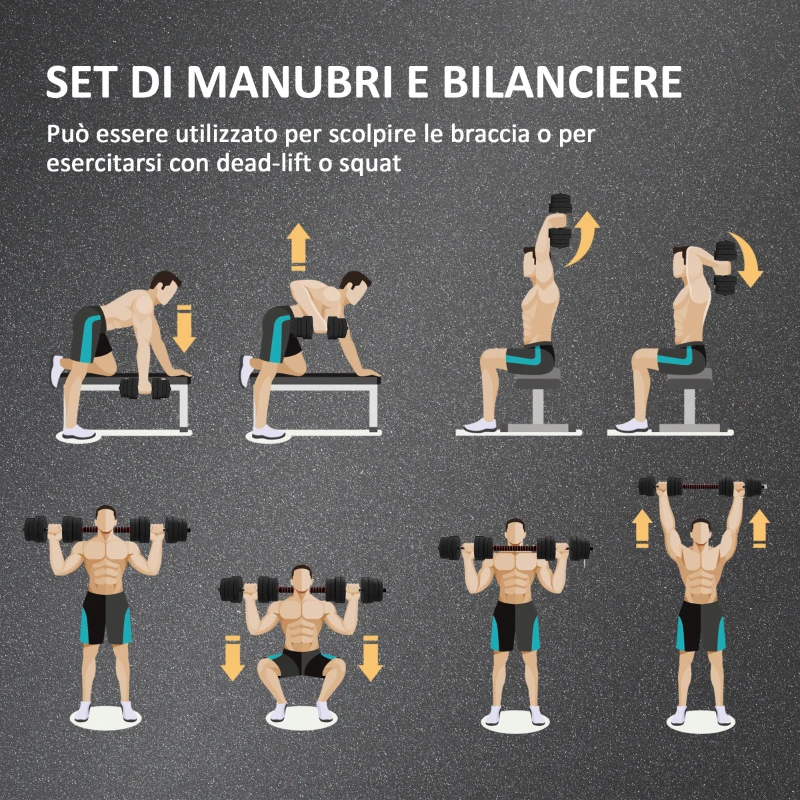 SET DI MANUBRI E BILANCIERE

Può essere utilizzato per scolpire le braccia o per esercitarsi con dead-lift o squat