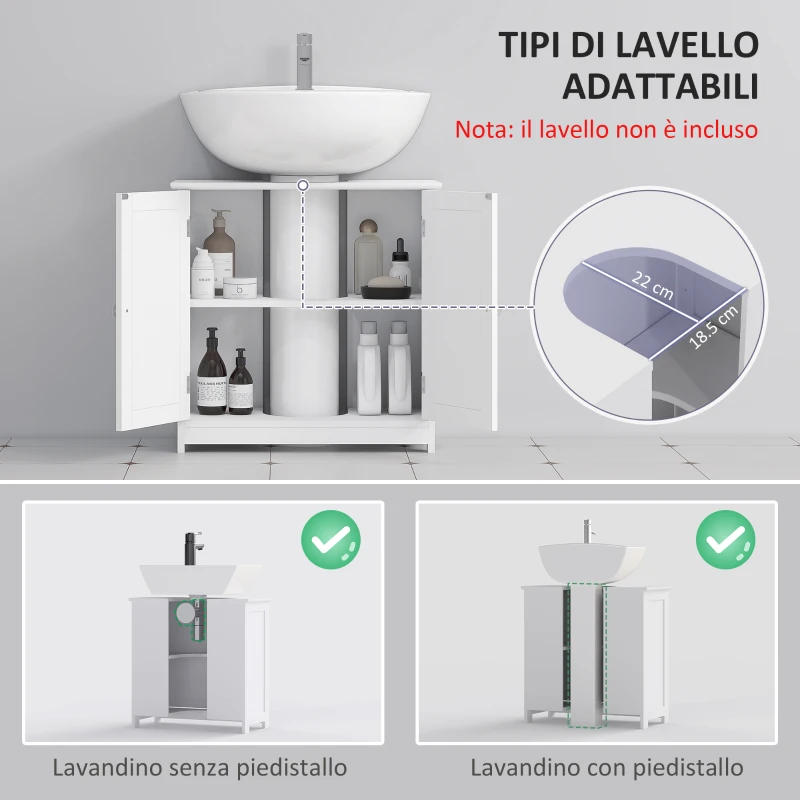 TIPI DI LAVELLO ADATTABILI

Nota: il lavello non è incluso

22 cm

18.5 cm

Lavandino senza piedistallo

Lavandino con piedistallo