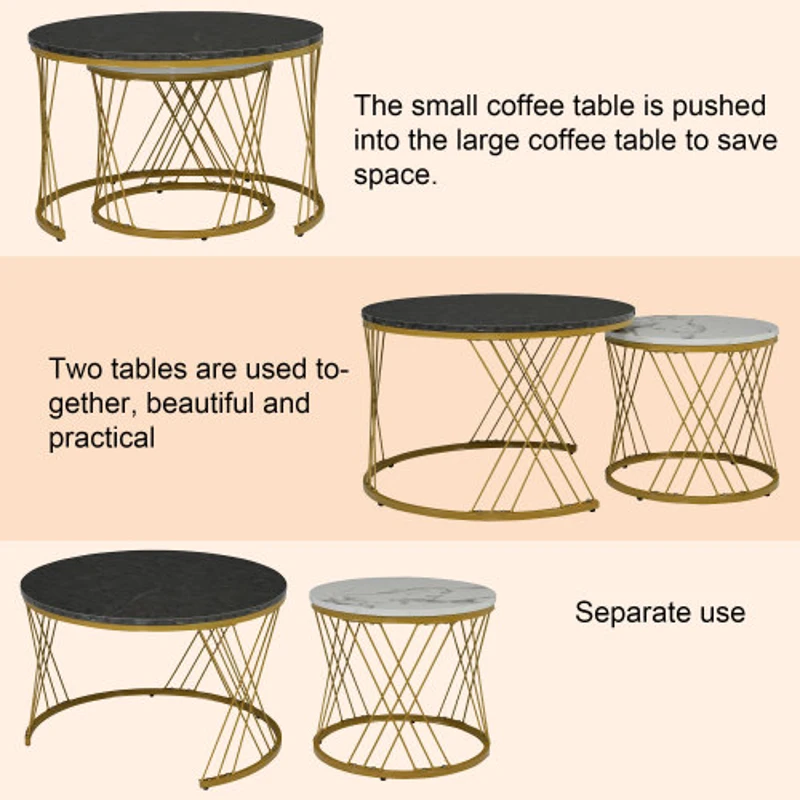 The small coffee table is pushed into the large coffee table to save space.

Two tables are used together, beautiful and practical

Separate use