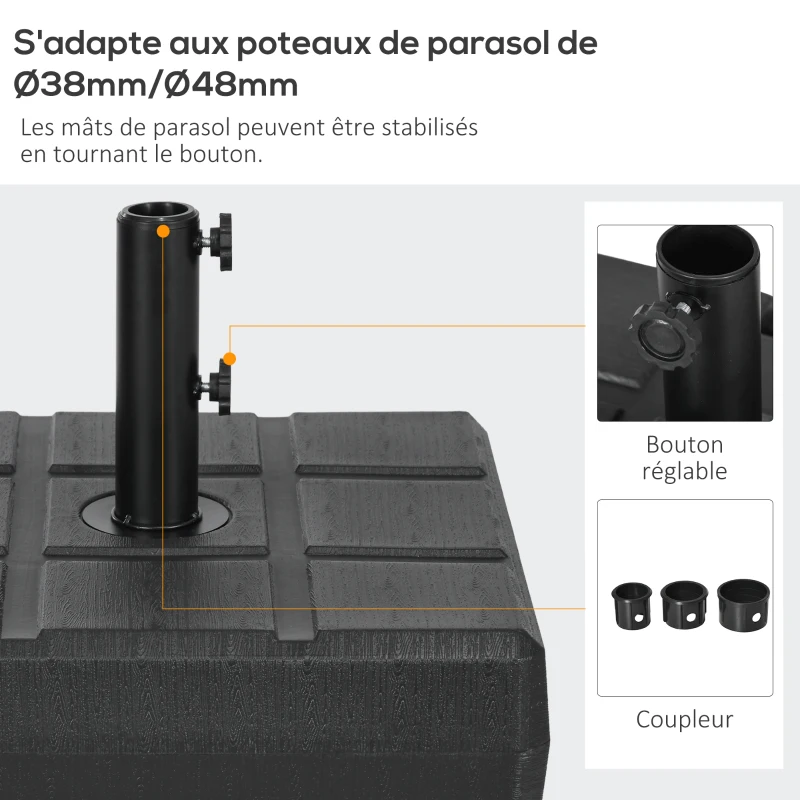 S'adapte aux poteaux de parasol de Ø38mm/Ø48mm

Les mâts de parasol peuvent être stabilisés en tournant le bouton.

Bouton réglable

Coupleur