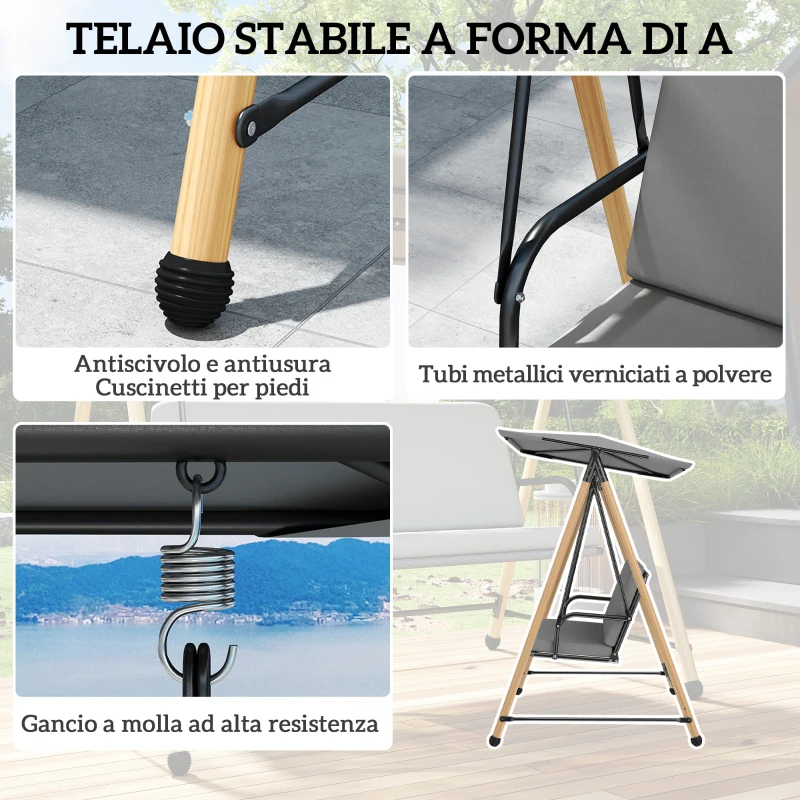 TELAIO STABILE A FORMA DI A

Antiscivolo e antiusura
Cuscinetti per piedi

Tubi metallici verniciati a polvere

Gancio a molla ad alta resistenza