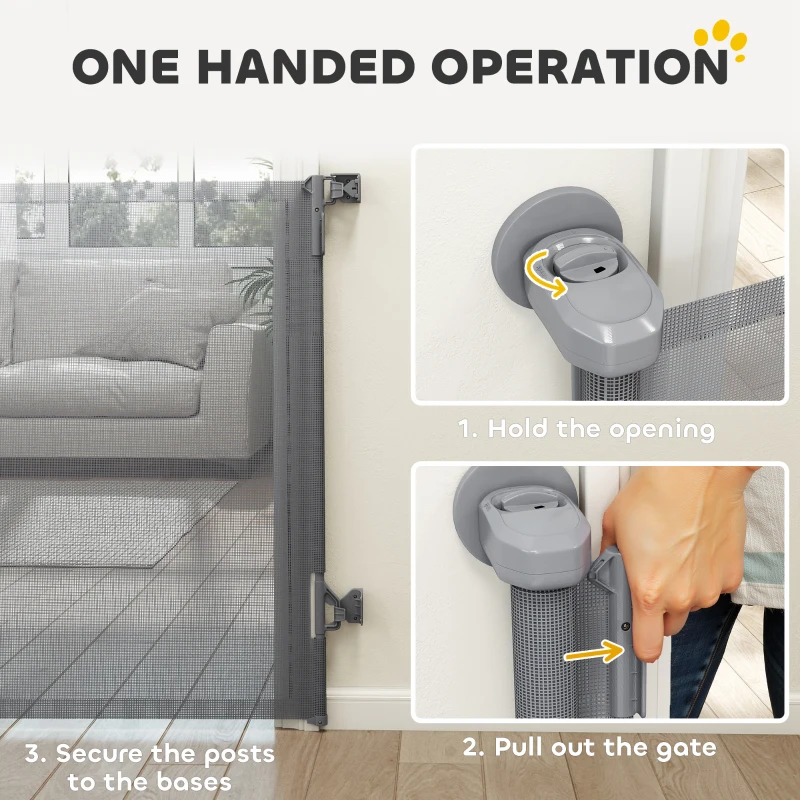 ONE HANDED OPERATION

1. Hold the opening

2. Pull out the gate

3. Secure the posts to the bases