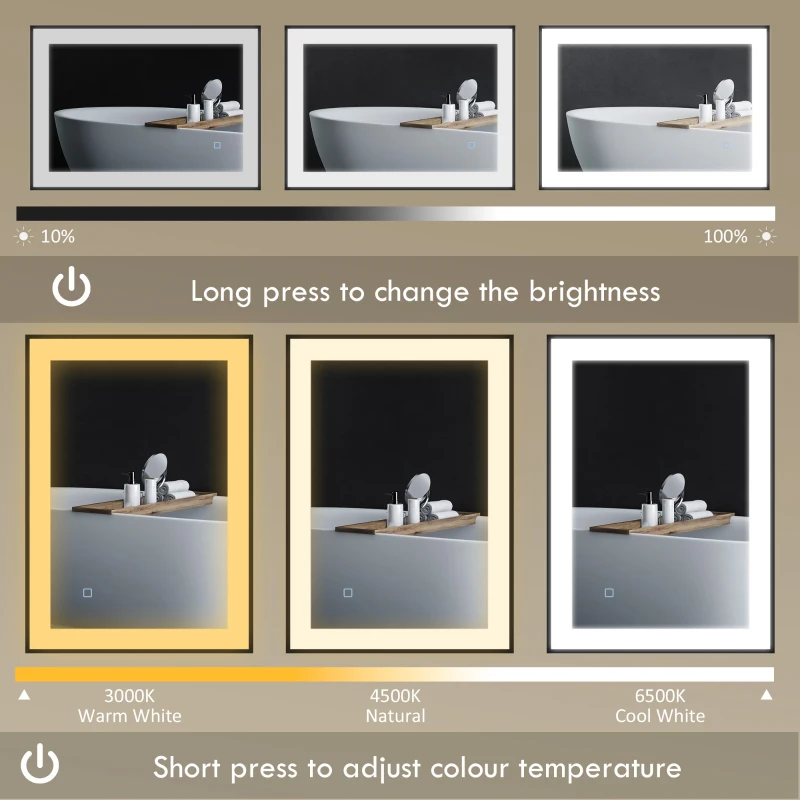 10%

100%

Long press to change the brightness

3000K
Warm White

4500K
Natural

6500K
Cool White

Short press to adjust colour temperature