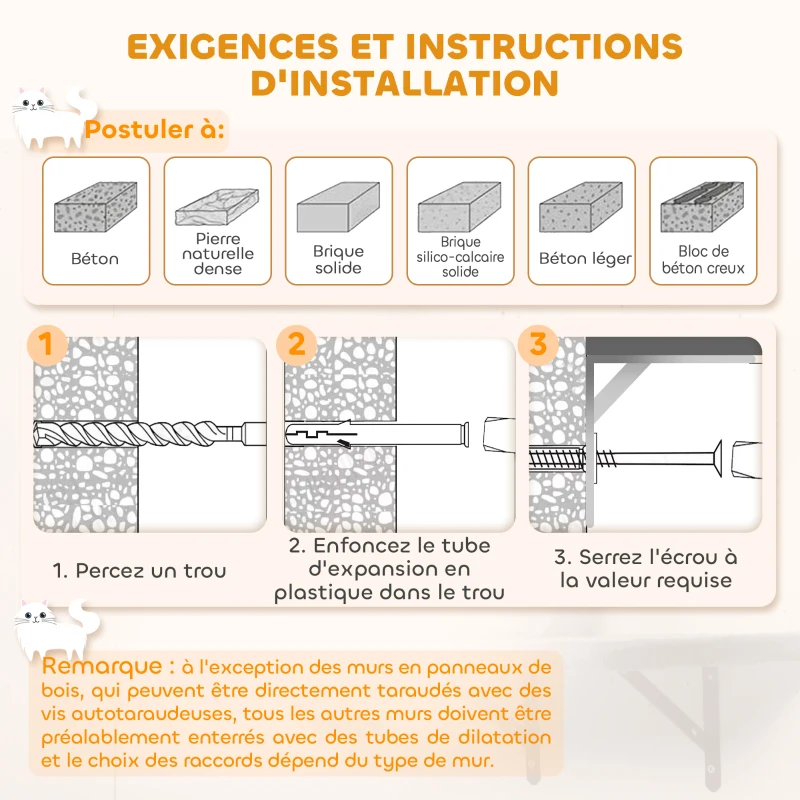 EXIGENCES ET INSTRUCTIONS D'INSTALLATION

Postuler à:

Béton

Pierre naturelle dense

Brique solide

Brique silico-calcaire solide

Béton léger

Bloc de béton creux

1

2

3

1. Percez un trou

2. Enfoncez le tube d'expansion en plastique dans le trou

3. Serrez l'écrou à la valeur requise

Remarque : à l'exception des murs en panneaux de bois, qui peuvent être directement taraudés avec des vis autotaraudeuses, tous les autres murs doivent être préalablement enterrés avec des tubes de dilatation et le choix des raccords dépend du type de mur.