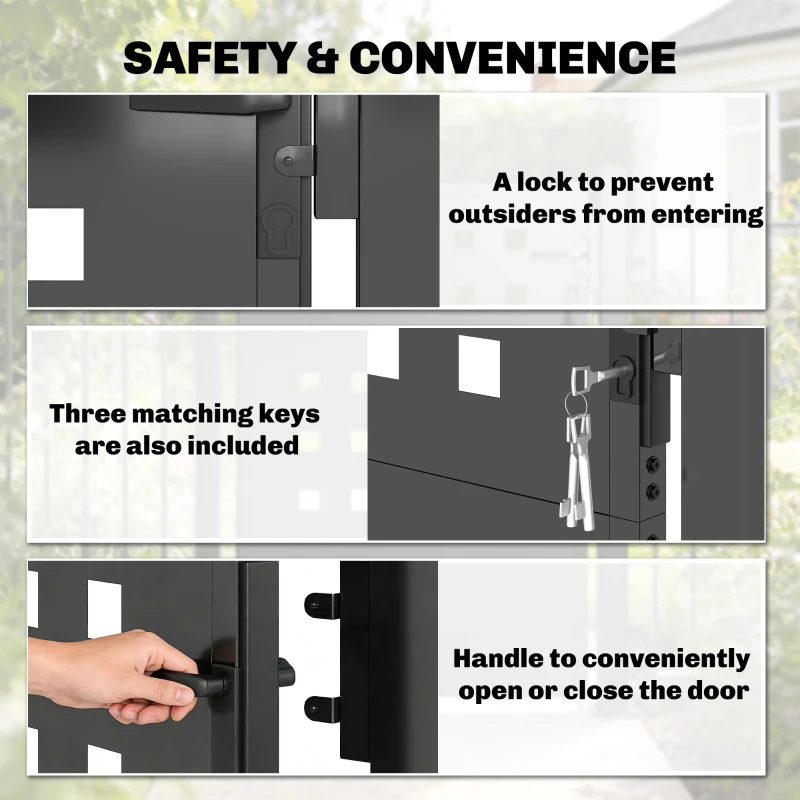 SAFETY & CONVENIENCE

A lock to prevent outsiders from entering

Three matching keys are also included

Handle to conveniently open or close the door