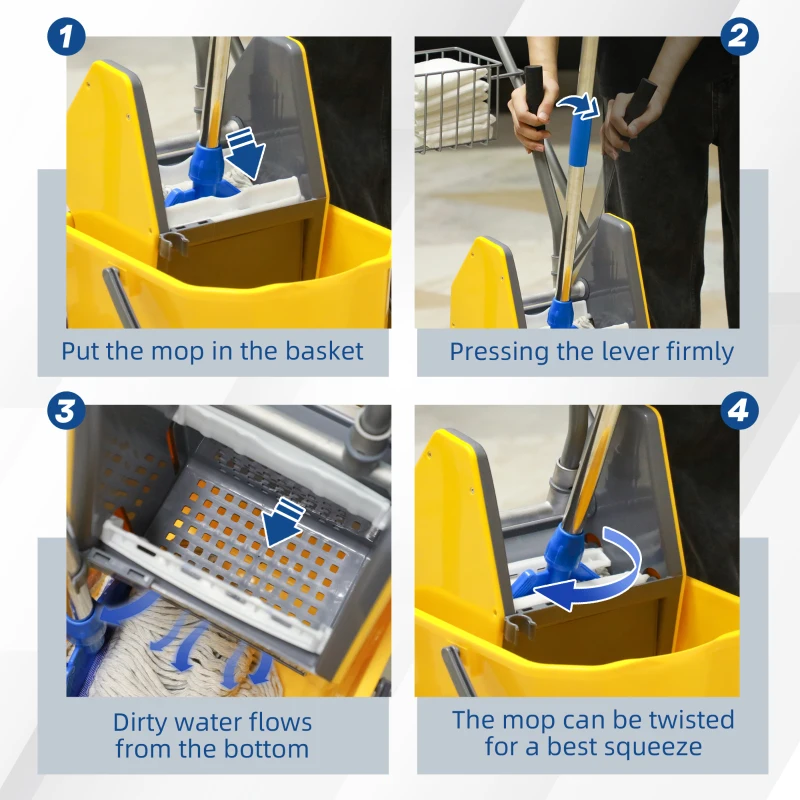 1

Put the mop in the basket

2

Pressing the lever firmly

3

Dirty water flows from the bottom

4

The mop can be twisted for a best squeeze