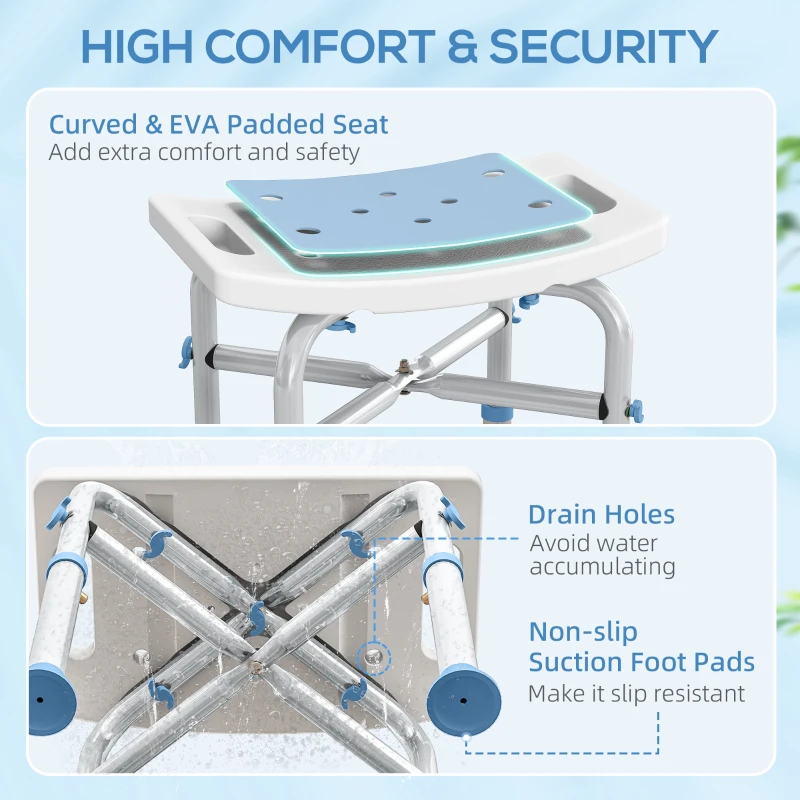 HIGH COMFORT & SECURITY

Curved & EVA Padded Seat
Add extra comfort and safety

Drain Holes
Avoid water accumulating

Non-slip Suction Foot Pads
Make it slip resistant