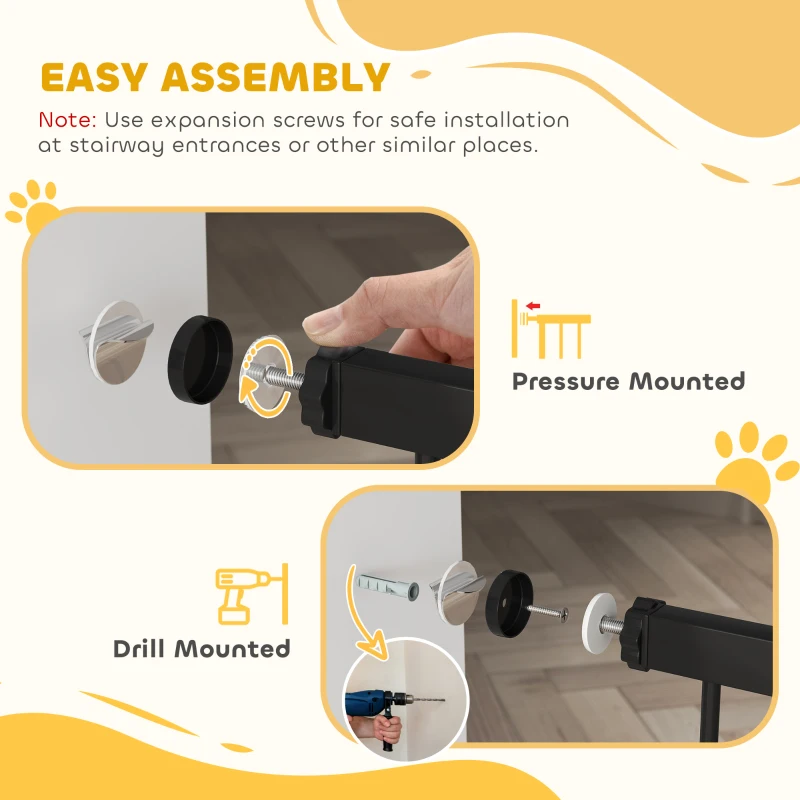 EASY ASSEMBLY

Note: Use expansion screws for safe installation at stairway entrances or other similar places.

Pressure Mounted

Drill Mounted