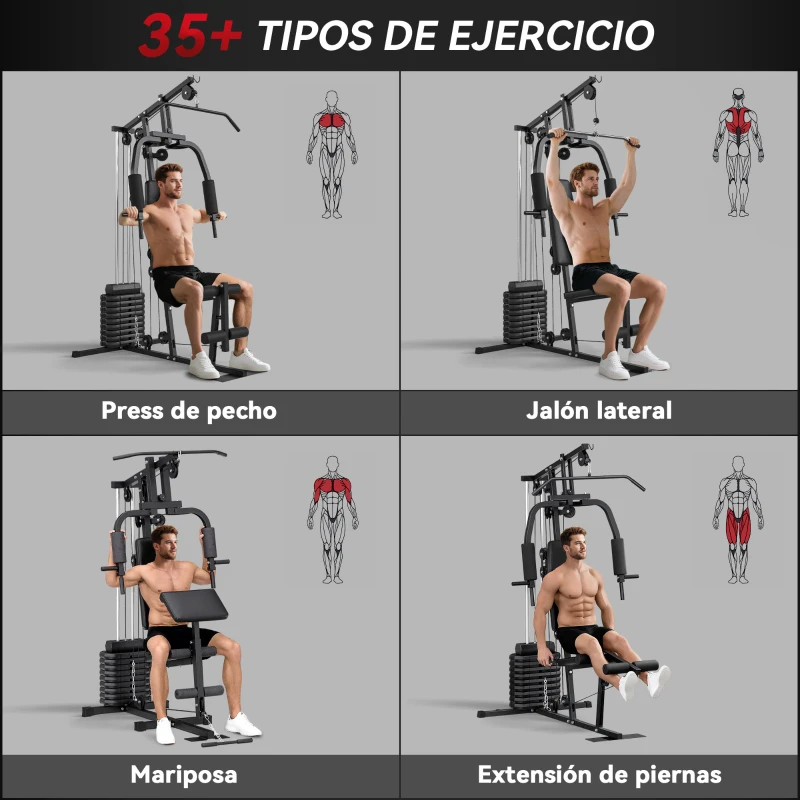 35+ TIPOS DE EJERCICIO

Press de pecho

Jalón lateral

Mariposa

Extensión de piernas