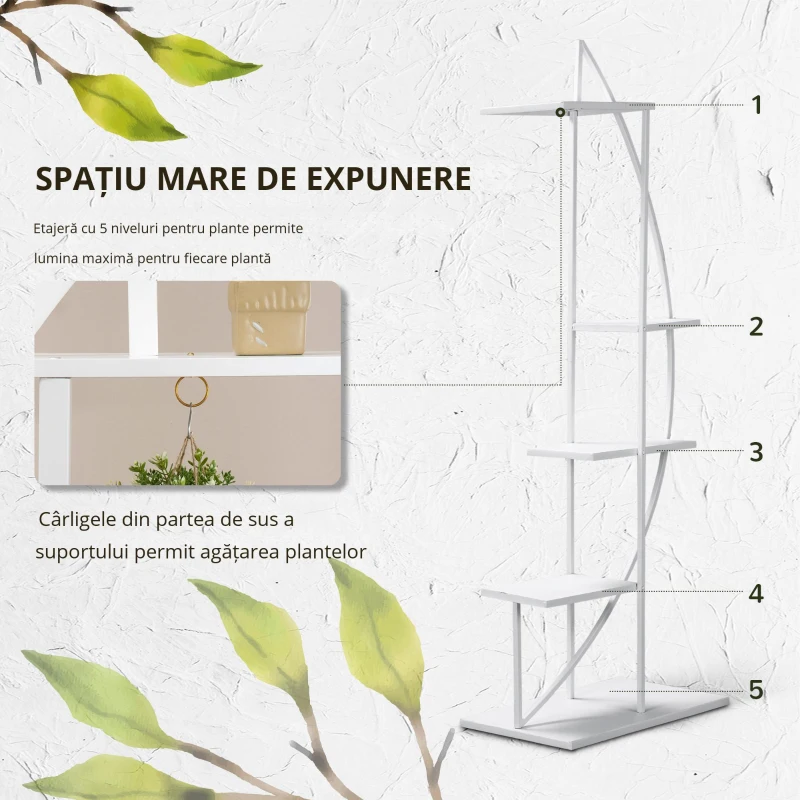 SPAȚIU MARE DE EXPUNERE

Etajeră cu 5 niveluri pentru plante permite lumina maximă pentru fiecare plantă

Cârligele din partea de sus a suportului permit agățarea plantelor

1
2
3
4
5