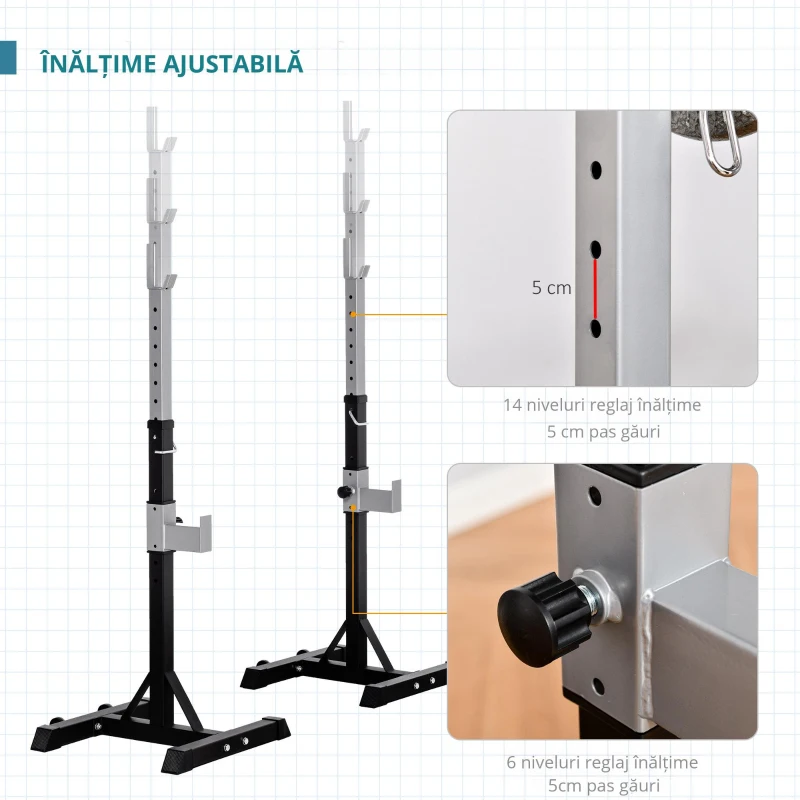 ÎNĂLȚIME AJUSTABILĂ

5 cm

14 niveluri reglaj înălțime
5 cm pas găuri

6 niveluri reglaj înălțime
5cm pas găuri