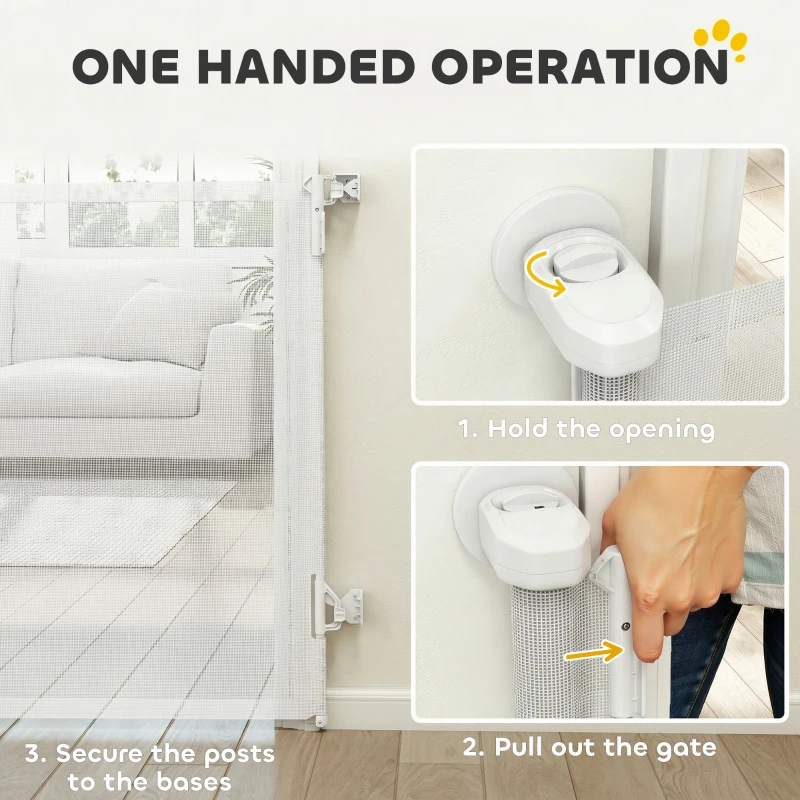 ONE HANDED OPERATION

1. Hold the opening

2. Pull out the gate

3. Secure the posts to the bases