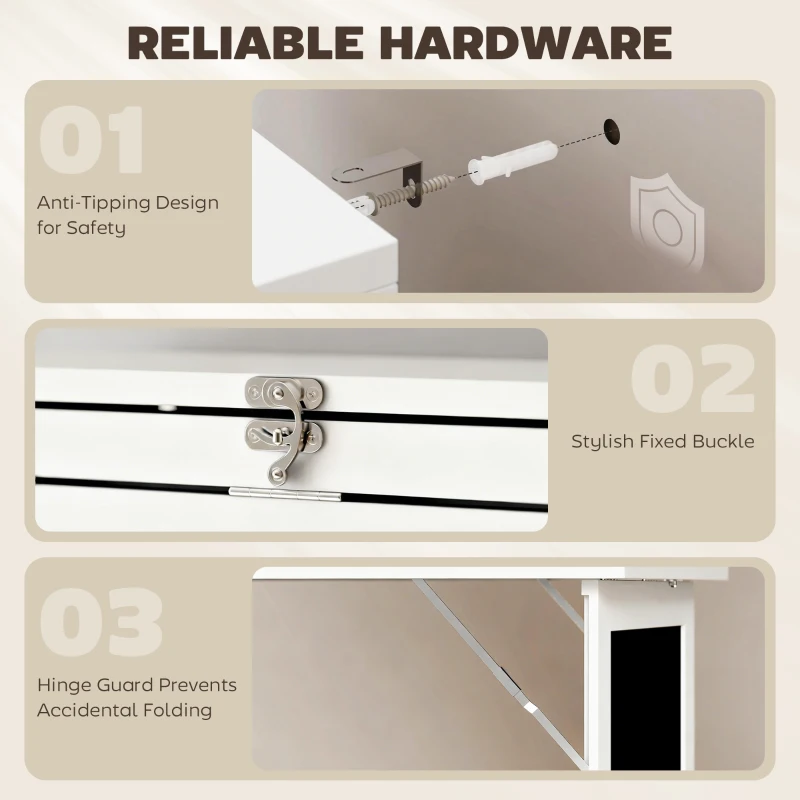 RELIABLE HARDWARE

01

Anti-Tipping Design for Safety

02

Stylish Fixed Buckle

03

Hinge Guard Prevents Accidental Folding