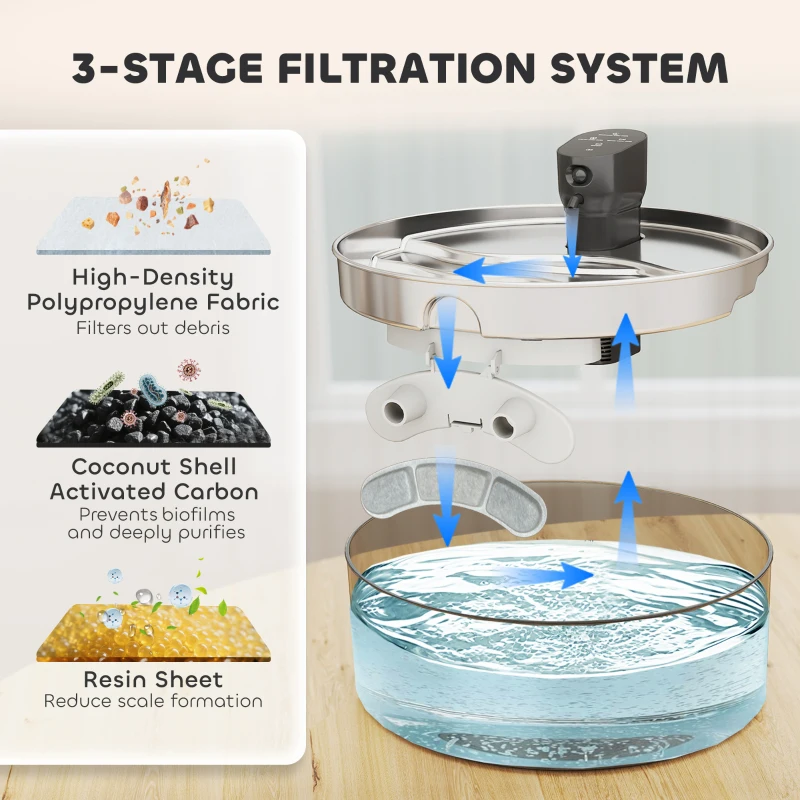 3-STAGE FILTRATION SYSTEM

High-Density Polypropylene Fabric
Filters out debris

Coconut Shell Activated Carbon
Prevents biofilms and deeply purifies

Resin Sheet
Reduce scale formation