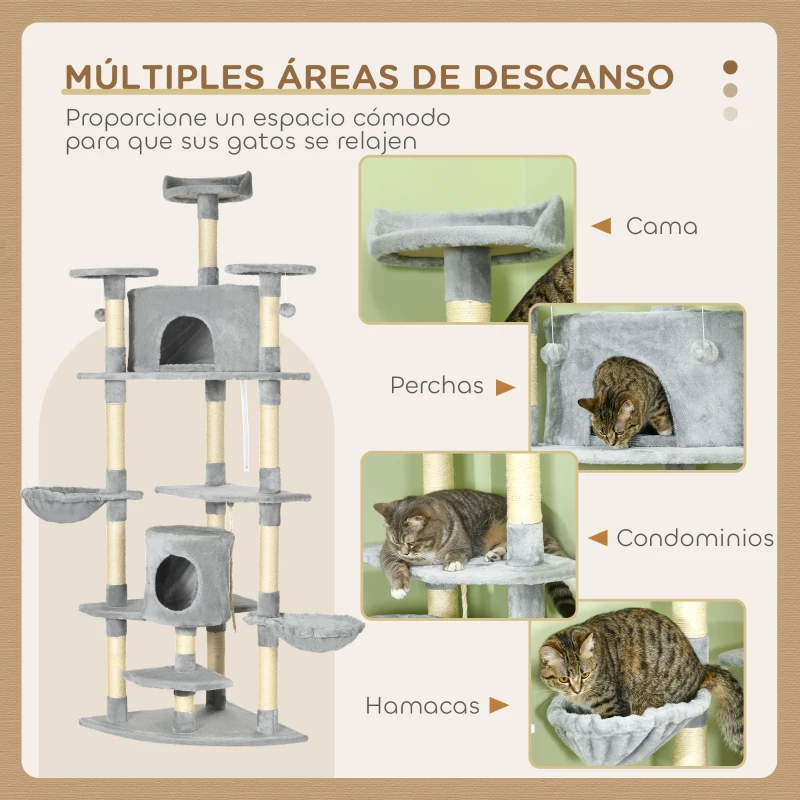 MÚLTIPLES ÁREAS DE DESCANSO

Proporcione un espacio cómodo para que sus gatos se relajen

Cama

Perchas

Condominios

Hamacas