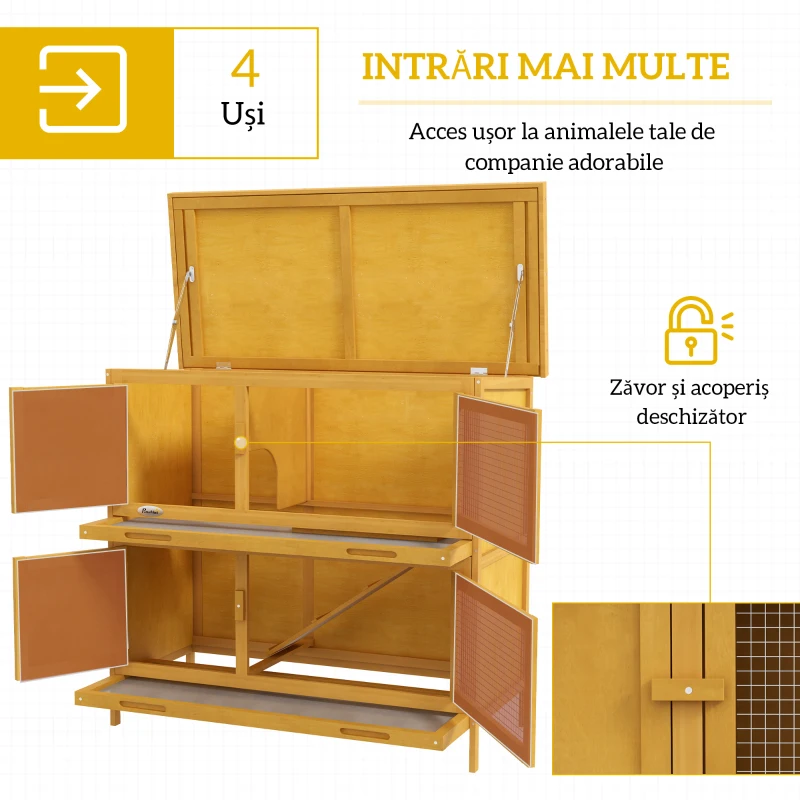 4
Uși

INTRĂRI MAI MULTE

Acces ușor la animalele tale de companie adorabile

Zăvor și acoperiș deschizător