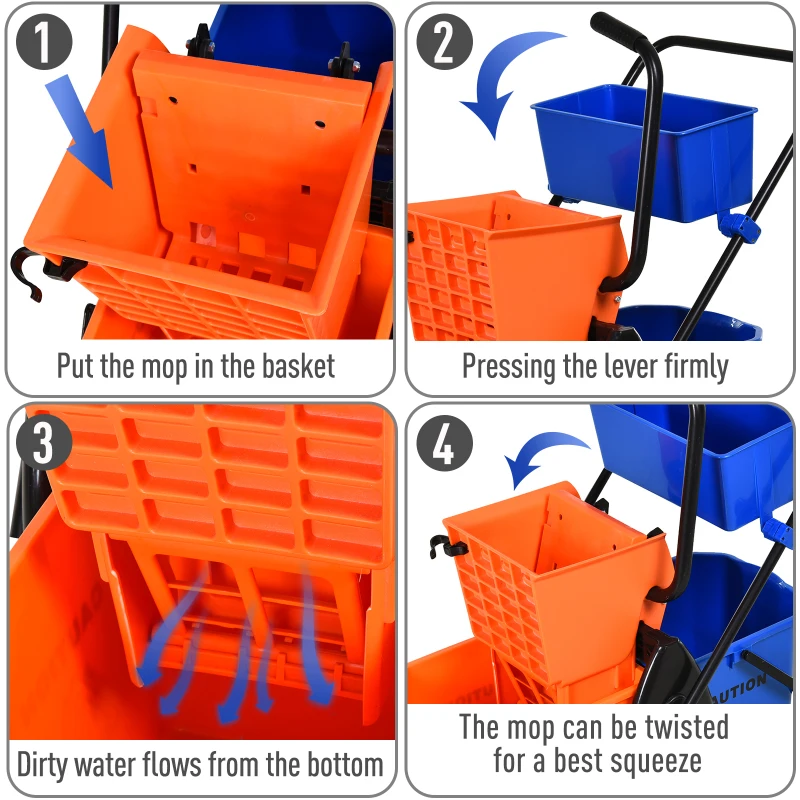 1
Put the mop in the basket

2
Pressing the lever firmly

3
Dirty water flows from the bottom

4
AUTION
The mop can be twisted for a best squeeze