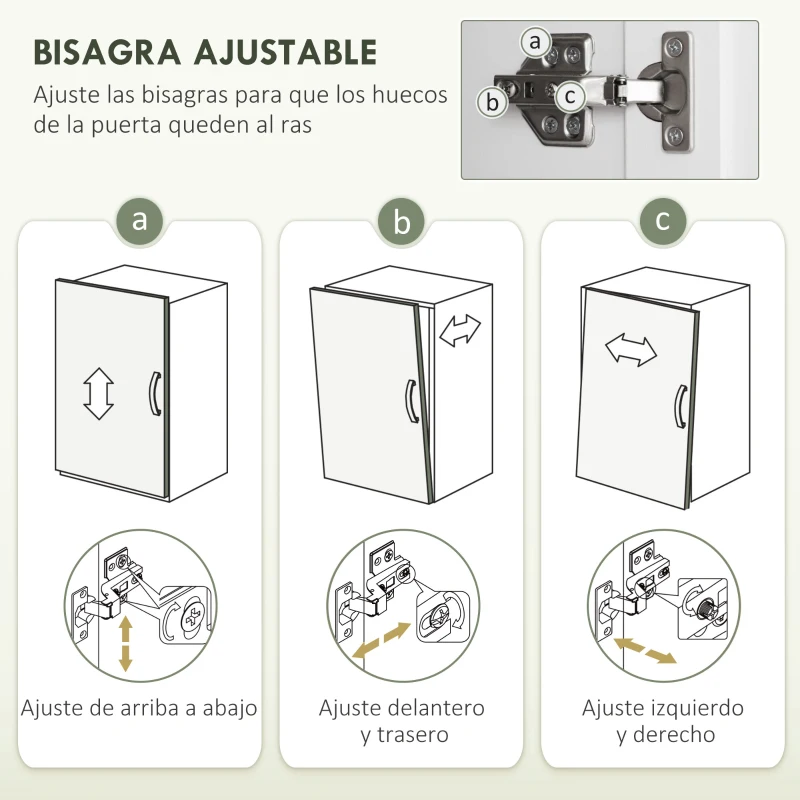 BISAGRA AJUSTABLE
Ajuste las bisagras para que los huecos de la puerta queden al ras

a
b
c

a
Ajuste de arriba a abajo

b
Ajuste delantero y trasero

c
Ajuste izquierdo y derecho