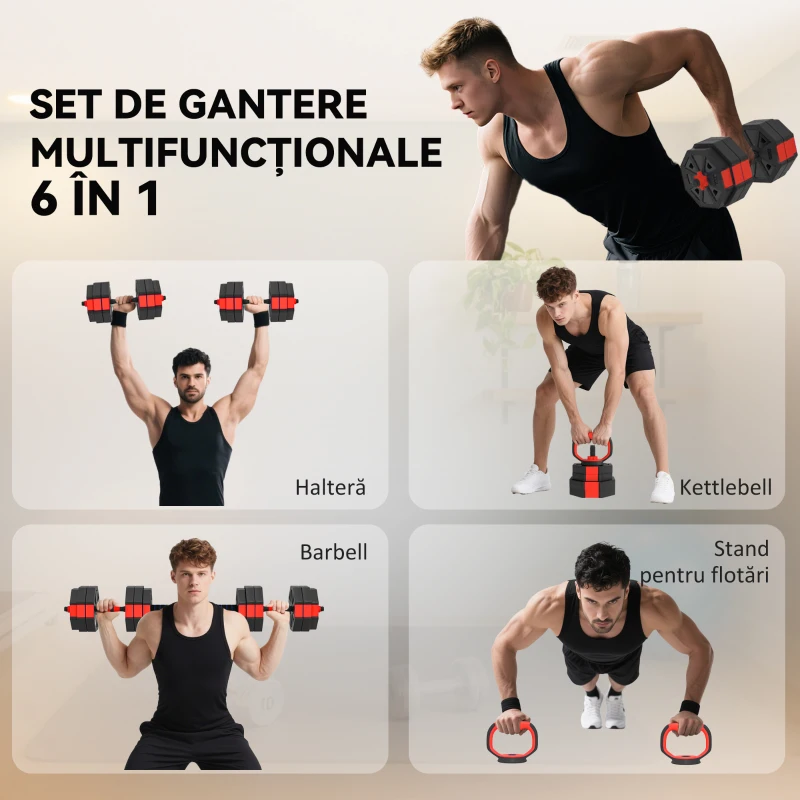 SET DE GANTERE MULTIFUNCȚIONALE 6 ÎN 1

Halteră

Kettlebell

Barbell

Stand pentru flotări