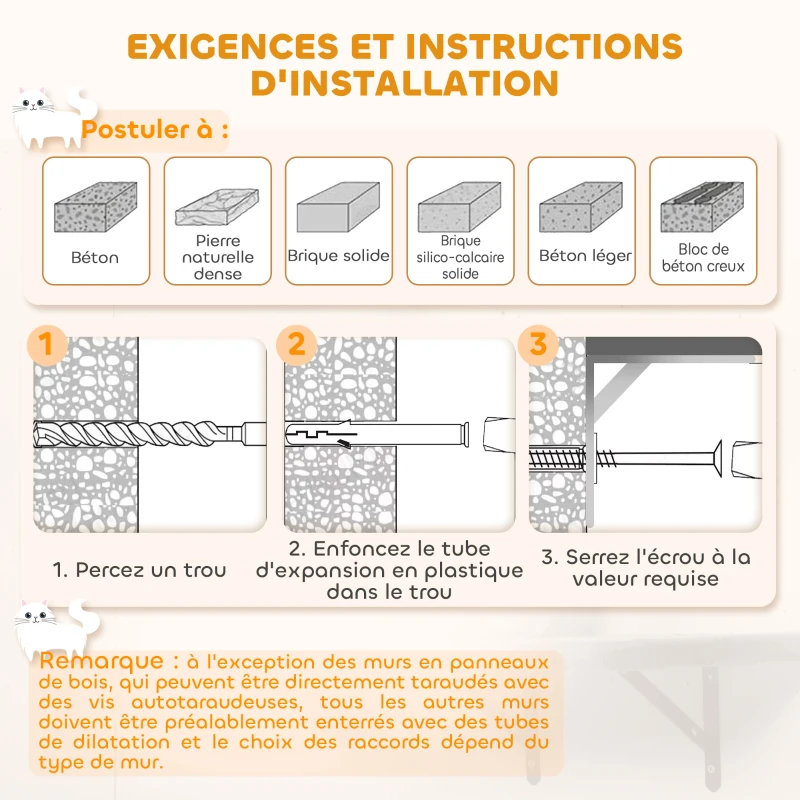 EXIGENCES ET INSTRUCTIONS D'INSTALLATION

Postuler à :

Béton

Pierre naturelle dense

Brique solide

Brique silico-calcaire solide

Béton léger

Bloc de béton creux

1

2

3

1. Percez un trou

2. Enfoncez le tube d'expansion en plastique dans le trou

3. Serrez l'écrou à la valeur requise

Remarque : à l'exception des murs en panneaux de bois, qui peuvent être directement taraudés avec des vis autotaraudeuses, tous les autres murs doivent être préalablement enterrés avec des tubes de dilatation et le choix des raccords dépend du type de mur.