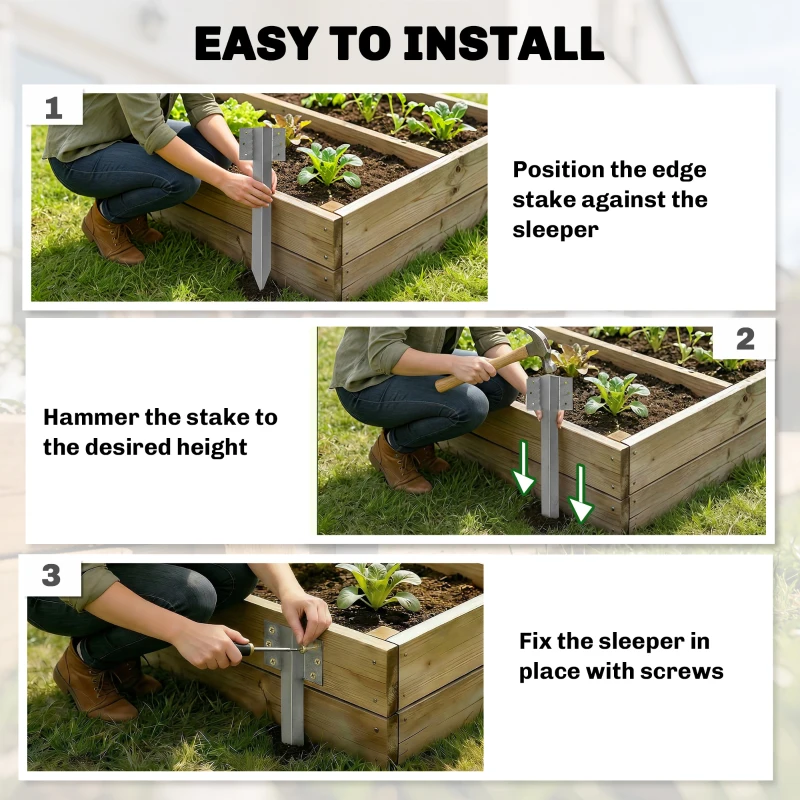 EASY TO INSTALL

1

Position the edge stake against the sleeper

Hammer the stake to the desired height

2

3

Fix the sleeper in place with screws