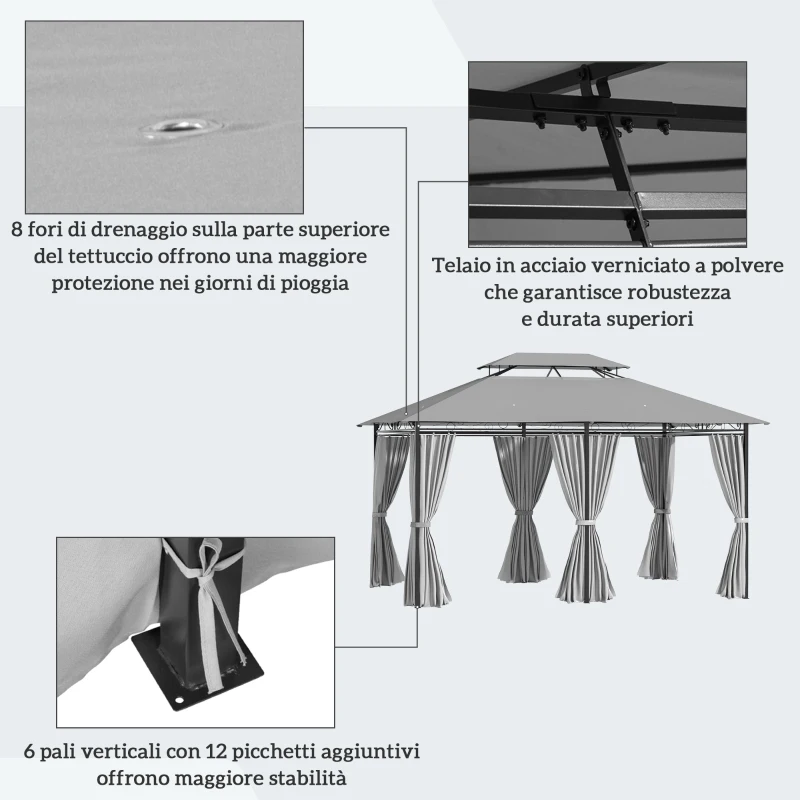 8 fori di drenaggio sulla parte superiore del tettuccio offrono una maggiore protezione nei giorni di pioggia

Telaio in acciaio verniciato a polvere che garantisce robustezza e durata superiori

6 pali verticali con 12 picchetti aggiuntivi offrono maggiore stabilità