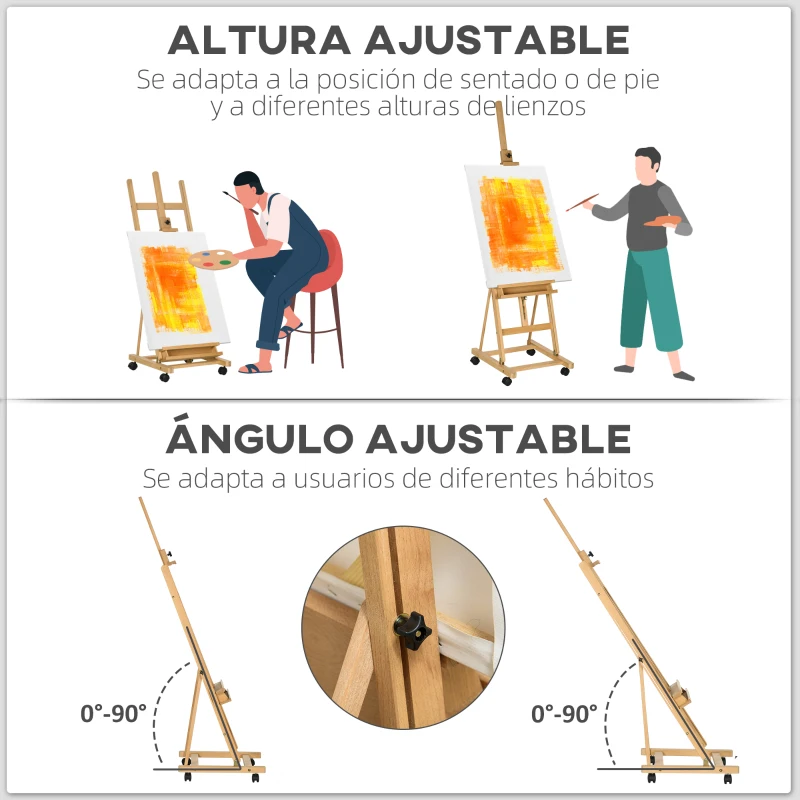 ALTURA AJUSTABLE
Se adapta a la posición de sentado o de pie y a diferentes alturas de lienzos

ÁNGULO AJUSTABLE
Se adapta a usuarios de diferentes hábitos

0°-90°

0°-90°