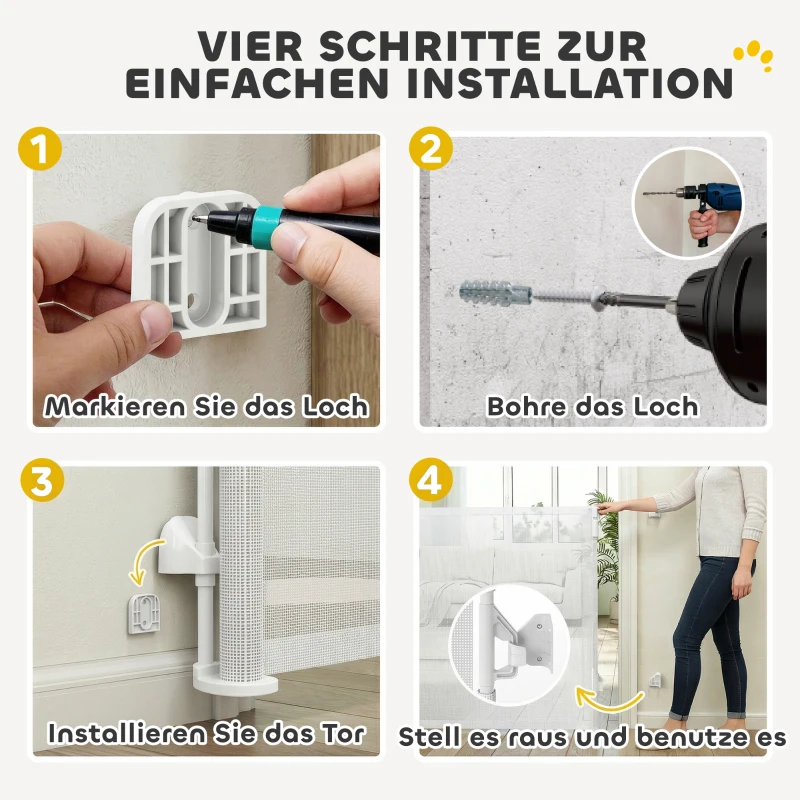 VIER SCHRITTE ZUR EINFACHEN INSTALLATION

1
Markieren Sie das Loch

2
Bohre das Loch

3
Installieren Sie das Tor

4
Stell es raus und benutze es