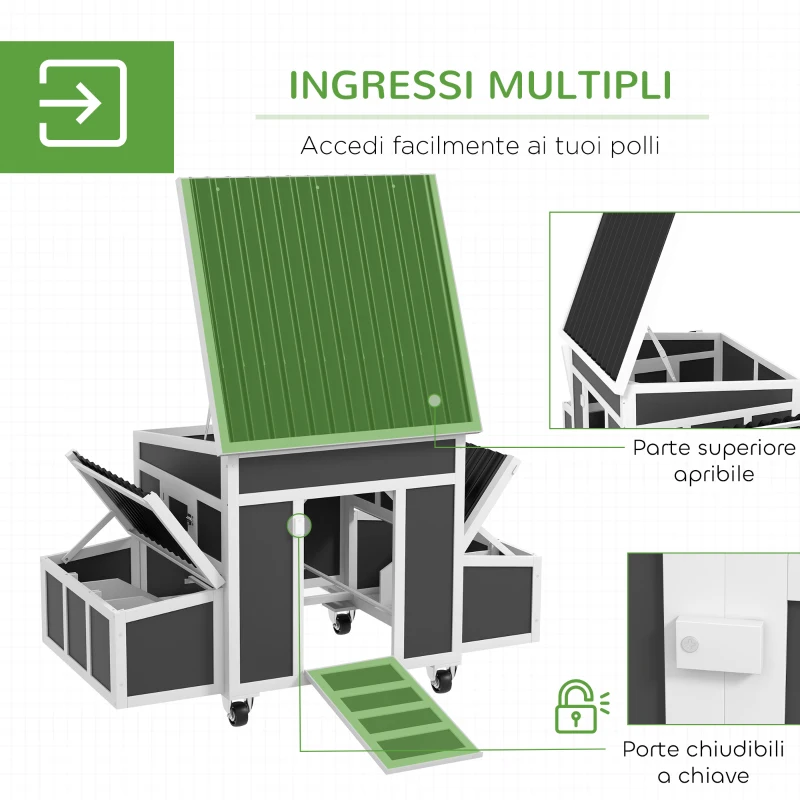 INGRESSI MULTIPLI

Accedi facilmente ai tuoi polli

Parte superiore apribile

Porte chiudibili a chiave