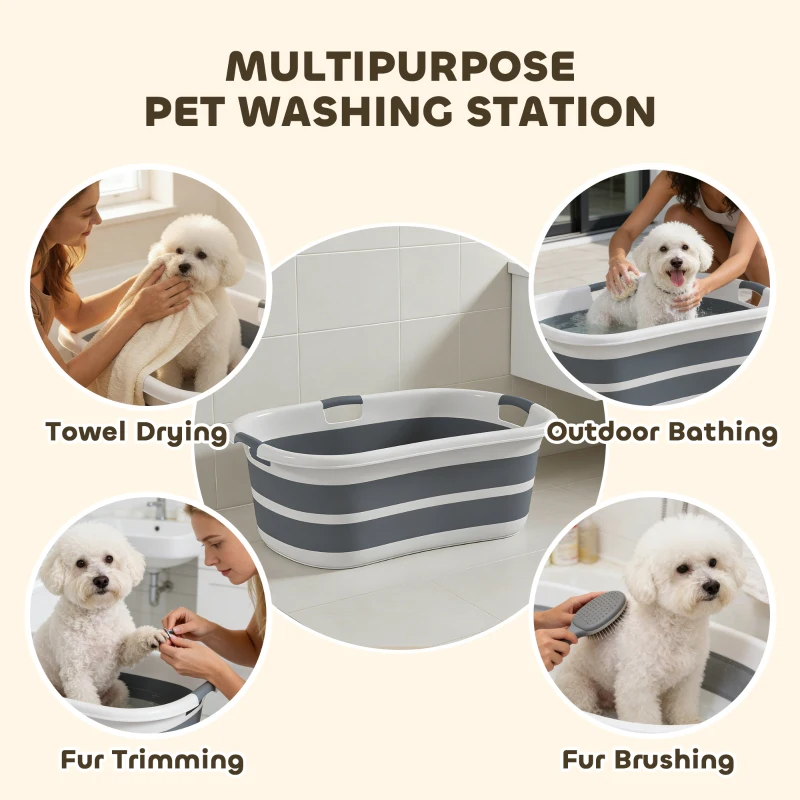 MULTIPURPOSE
PET WASHING STATION

Towel Drying

Outdoor Bathing

Fur Trimming

Fur Brushing