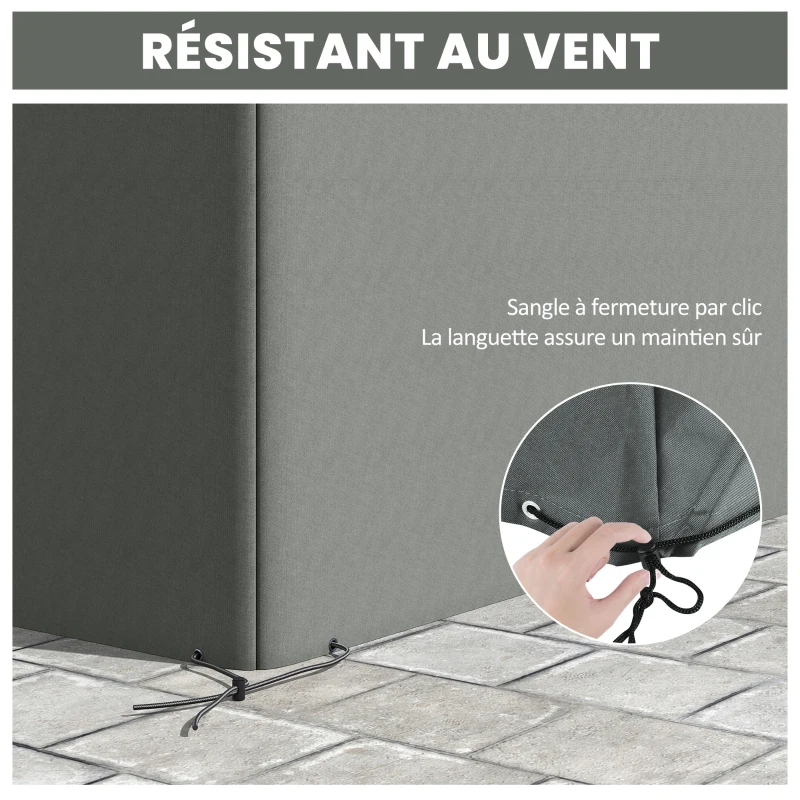 RÉSISTANT AU VENT

Sangle à fermeture par clic
La languette assure un maintien sûr