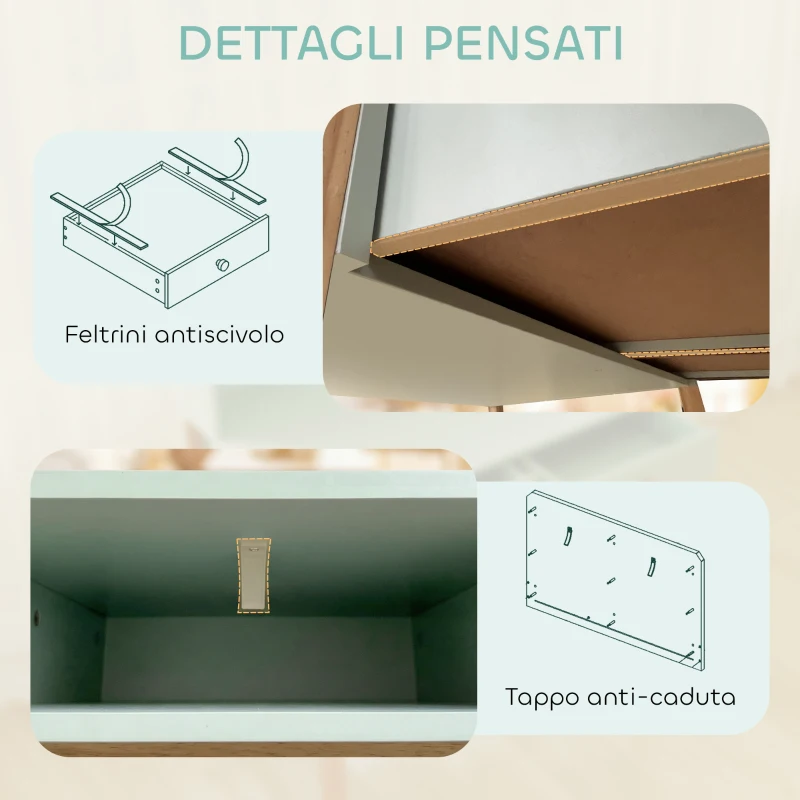 DETTAGLI PENSATI

Feltrini antiscivolo

Tappo anti-caduta