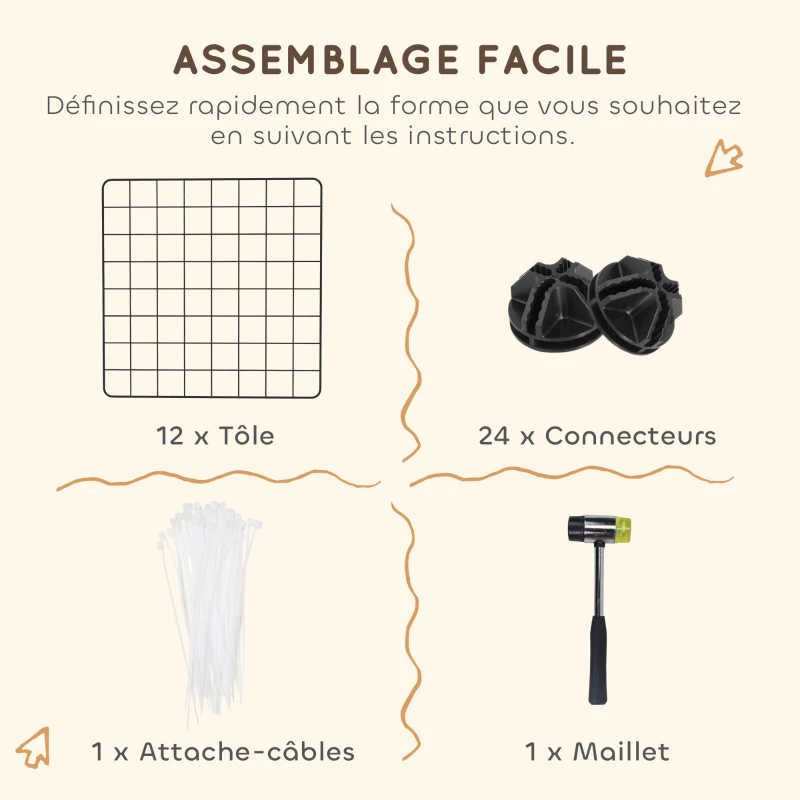 ASSEMBLAGE FACILE

Définissez rapidement la forme que vous souhaitez en suivant les instructions.

12 x Tôle

24 x Connecteurs

1 x Attache-câbles

1 x Maillet