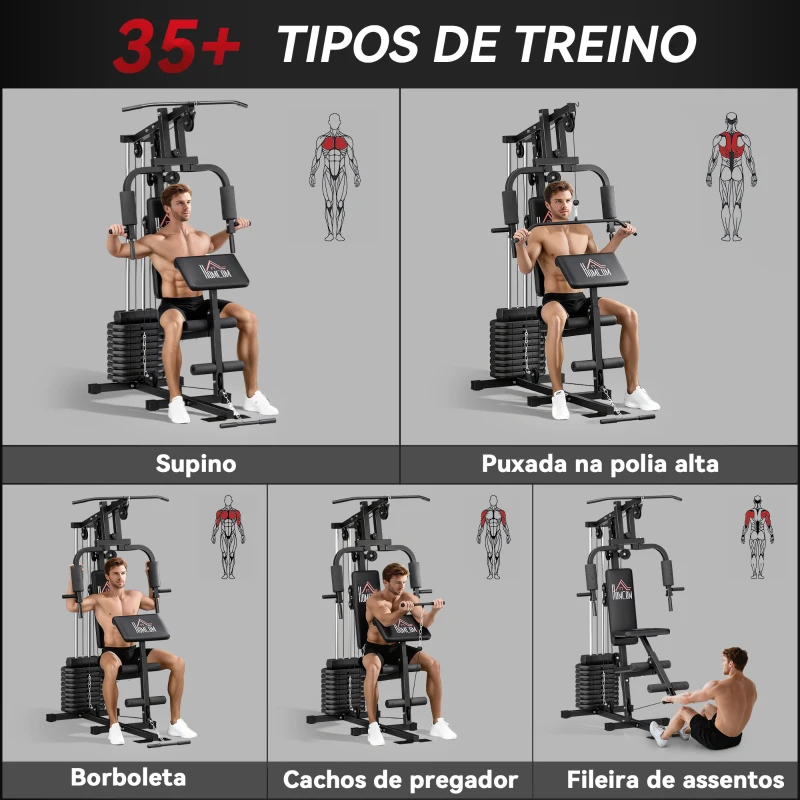 35+ TIPOS DE TREINO

HOMCOM

Supino

HOMCOM

Puxada na polia alta

HOMCOM

Borboleta

HOMCOM

Cachos de pregador

HOMCOM

Fileira de assentos