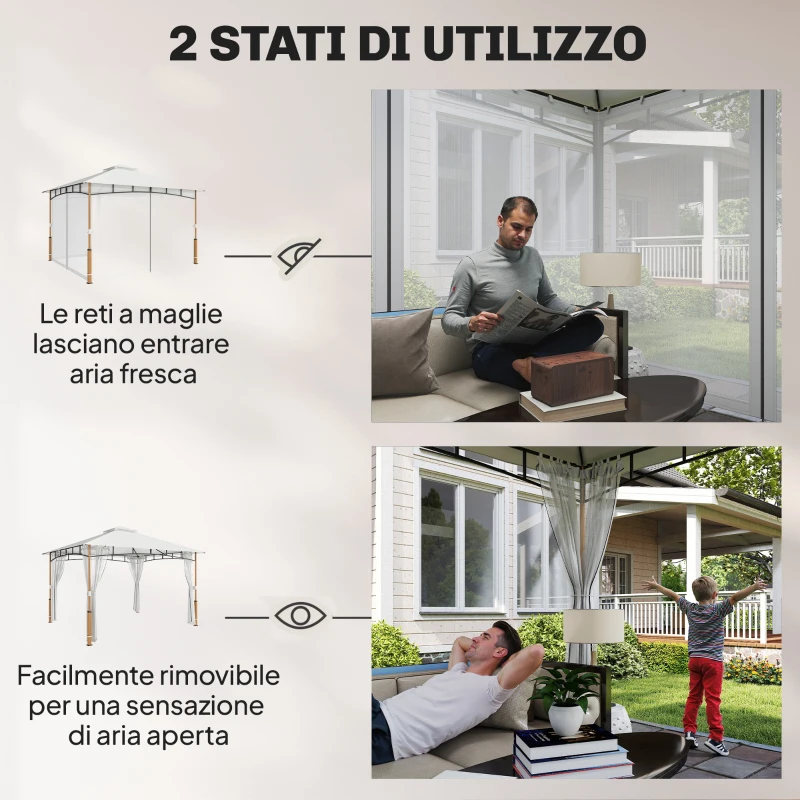 2 STATI DI UTILIZZO

Le reti a maglie lasciano entrare aria fresca

Facilmente rimovibile per una sensazione di aria aperta