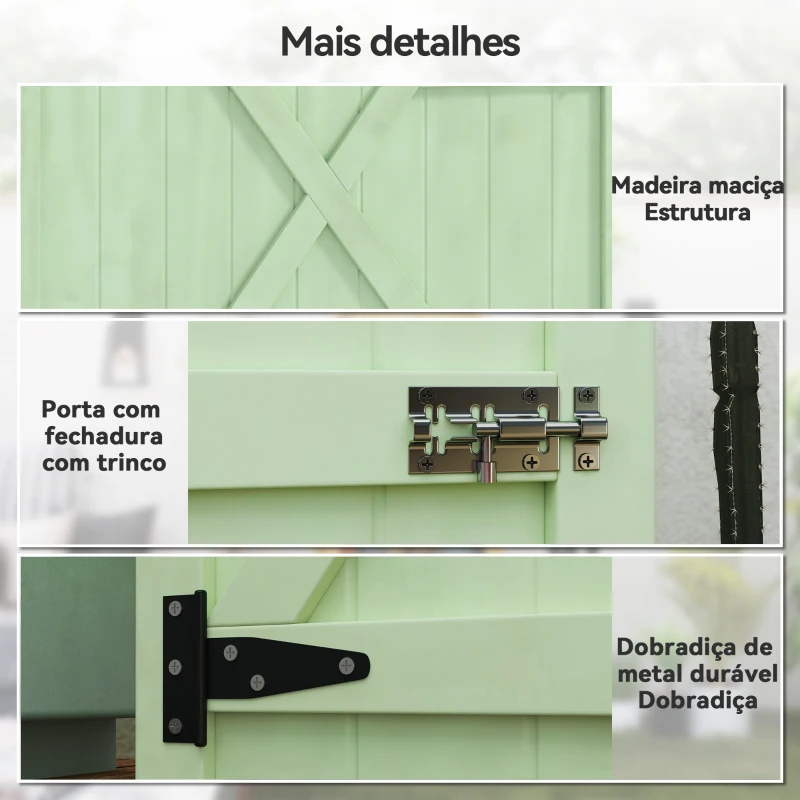 Mais detalhes

Madeira maciça
Estrutura

Porta com
fechadura
com trinco

Dobradiça de
metal durável
Dobradiça