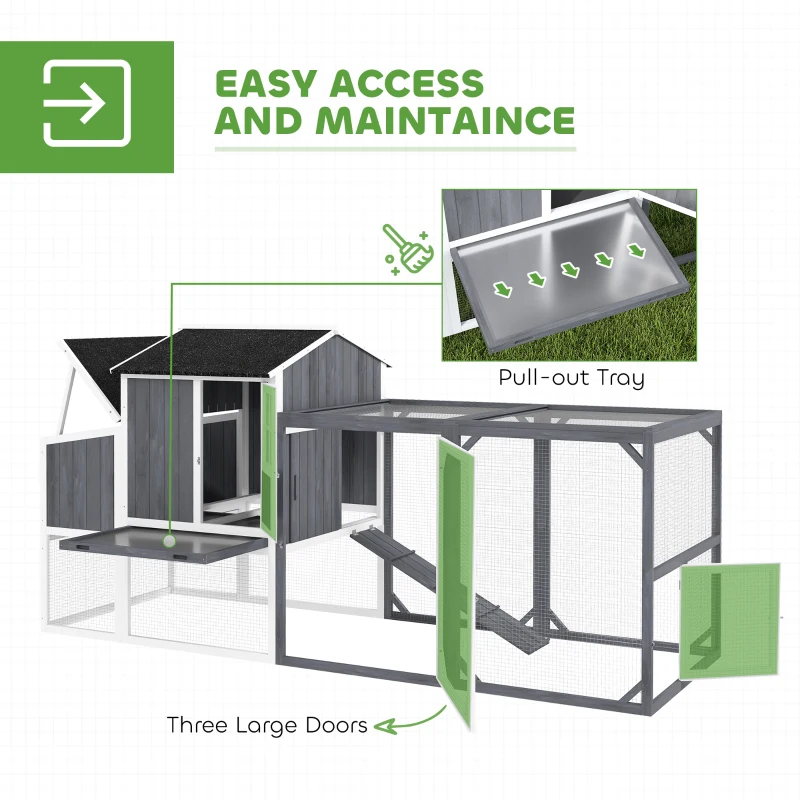 EASY ACCESS AND MAINTAINCE

Pull-out Tray

Three Large Doors