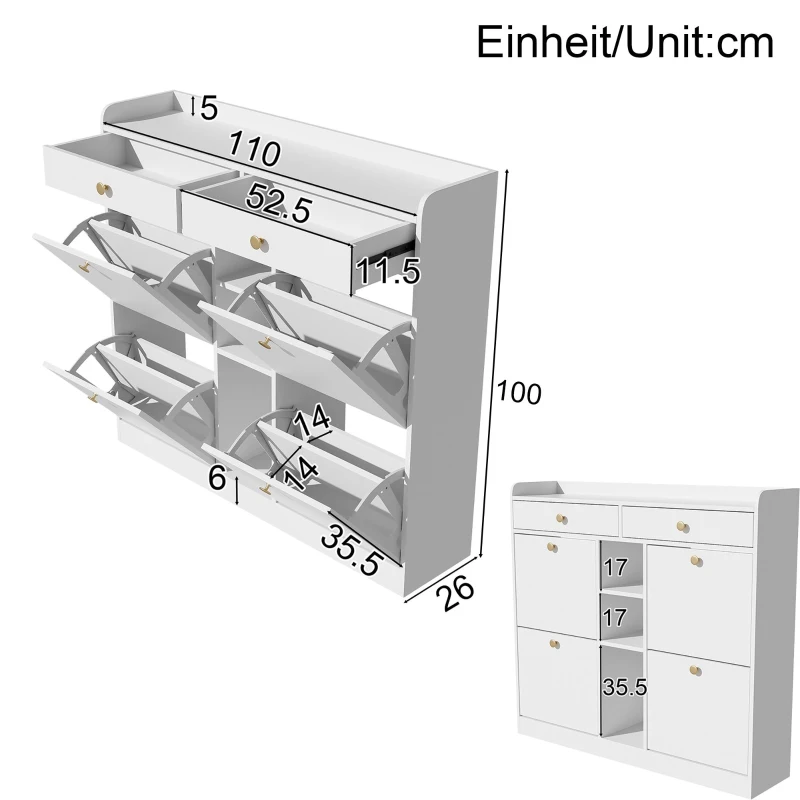 Einheit/Unit:cm

5

110

52.5

11.5

100

14

14

6

35.5

26

17

17

35.5