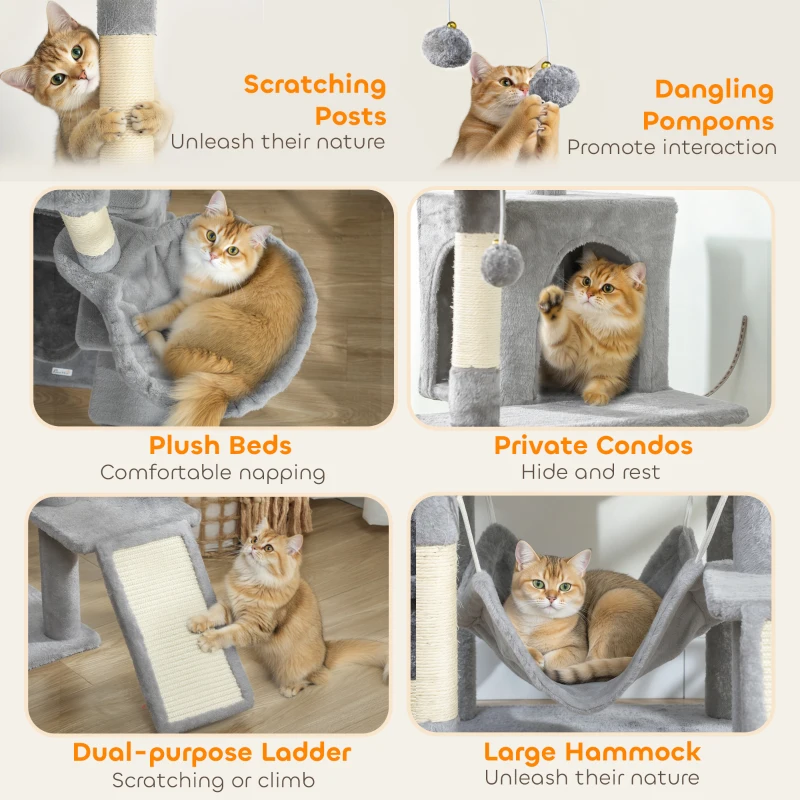 Scratching Posts
Unleash their nature

Dangling Pompoms
Promote interaction

Plush Beds
Comfortable napping

Private Condos
Hide and rest

Dual-purpose Ladder
Scratching or climb

Large Hammock
Unleash their nature