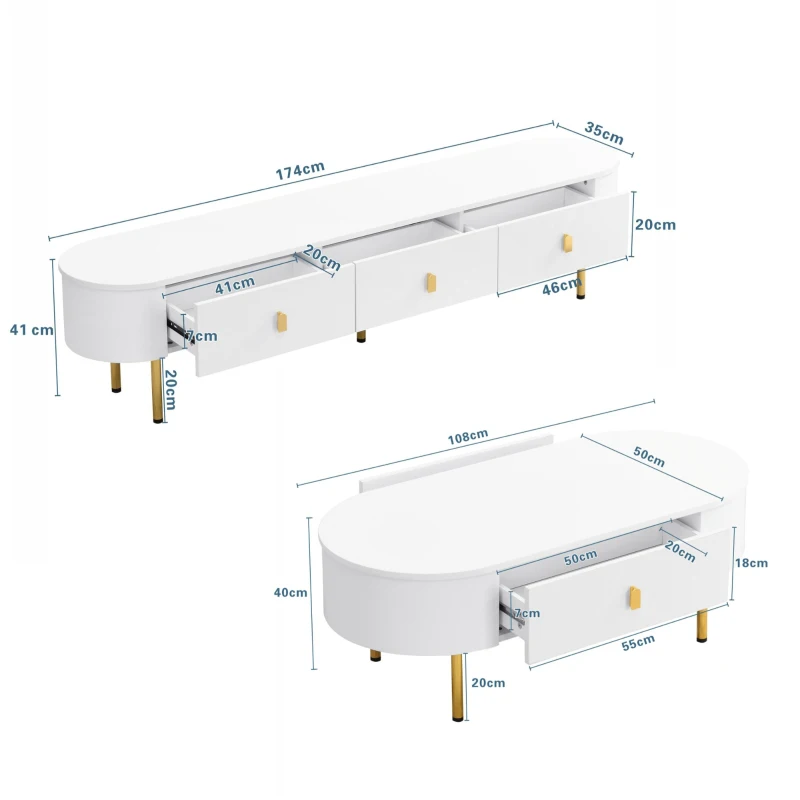 174cm
35cm
20cm
20cm
41cm
46cm
41 cm
7cm
20cm
108cm
50cm
50cm
20cm
18cm
40cm
7cm
55cm
20cm