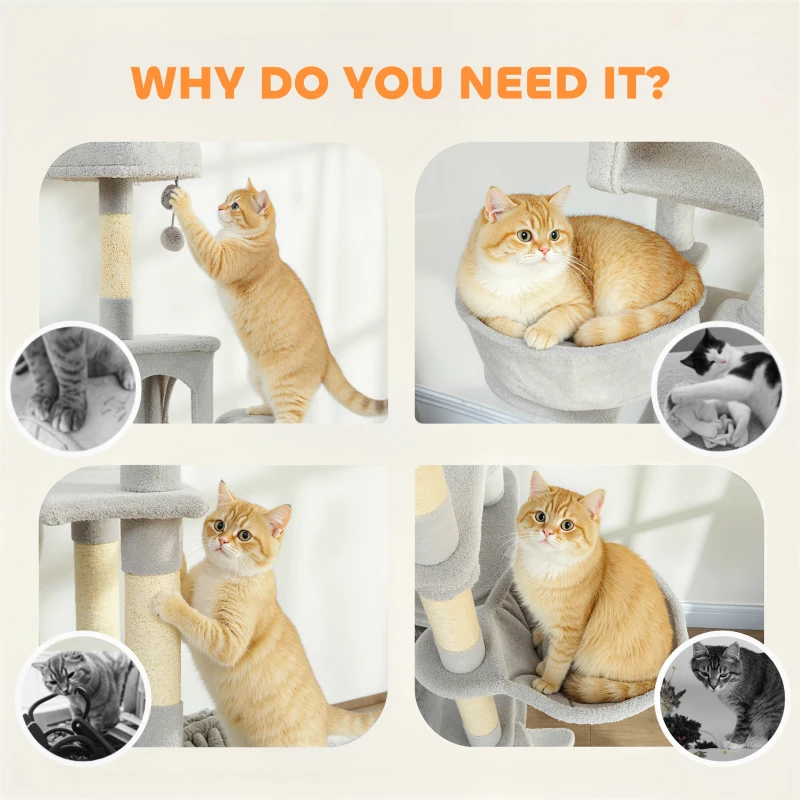 WHY DO YOU NEED IT?