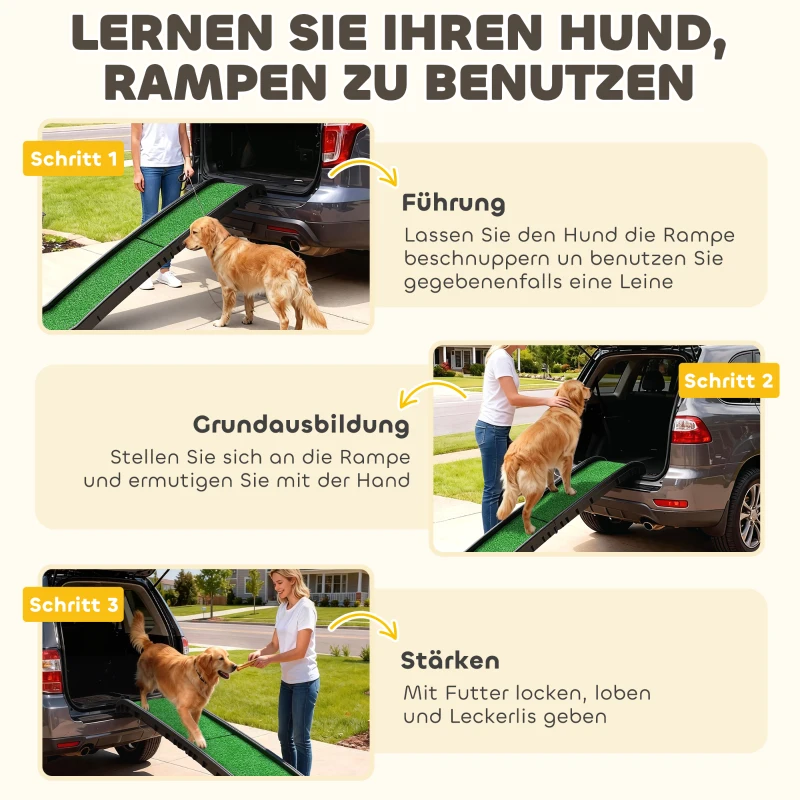 LERNEN SIE IHREN HUND, RAMPEN ZU BENUTZEN

Schritt 1

Führung

Lassen Sie den Hund die Rampe beschnuppern un benutzen Sie gegebenenfalls eine Leine

Schritt 2

Grundausbildung

Stellen Sie sich an die Rampe und ermutigen Sie mit der Hand

Schritt 3

Stärken

Mit Futter locken, loben und Leckerlis geben