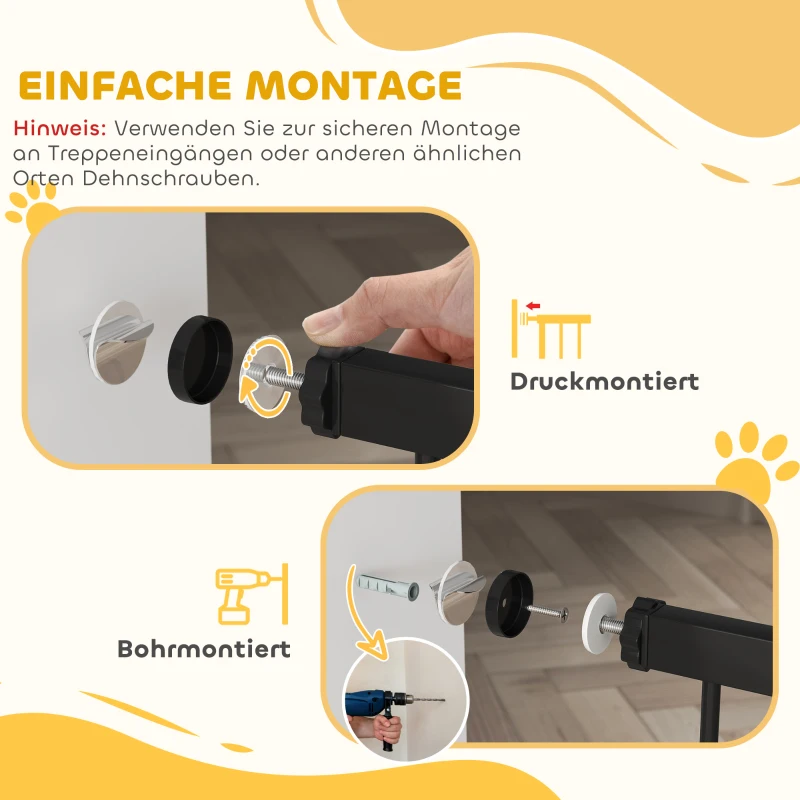 EINFACHE MONTAGE

Hinweis: Verwenden Sie zur sicheren Montage an Treppeneingängen oder anderen ähnlichen Orten Dehnschrauben.

Druckmontiert

Bohrmontiert