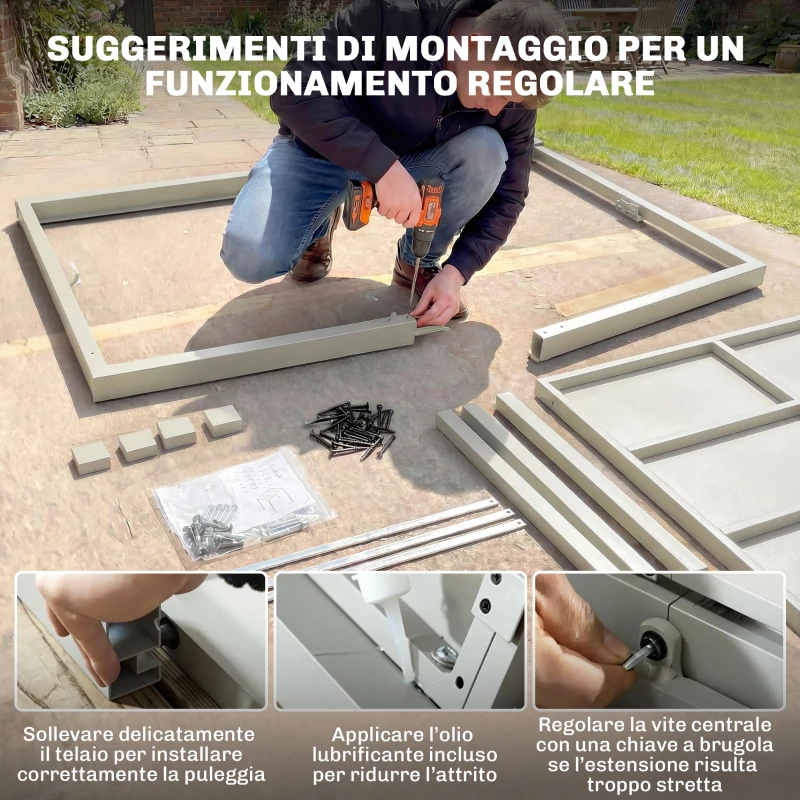 SUGGERIMENTI DI MONTAGGIO PER UN FUNZIONAMENTO REGOLARE

Sollevare delicatamente il telaio per installare correttamente la puleggia

Applicare l'olio lubrificante incluso per ridurre l'attrito

Regolare la vite centrale con una chiave a brugola se l'estensione risulta troppo stretta